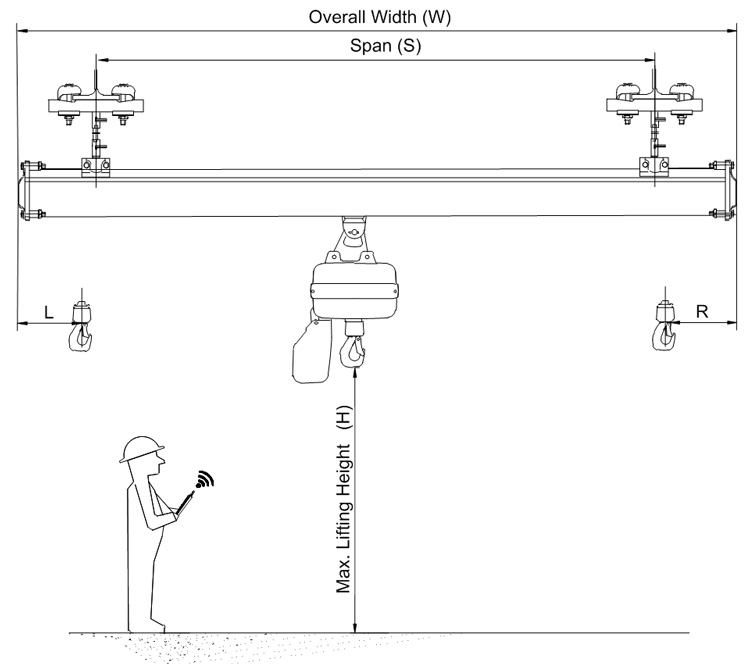 Overall Width (W)

Span (S)

L

R

Max. Lifting Height (H)